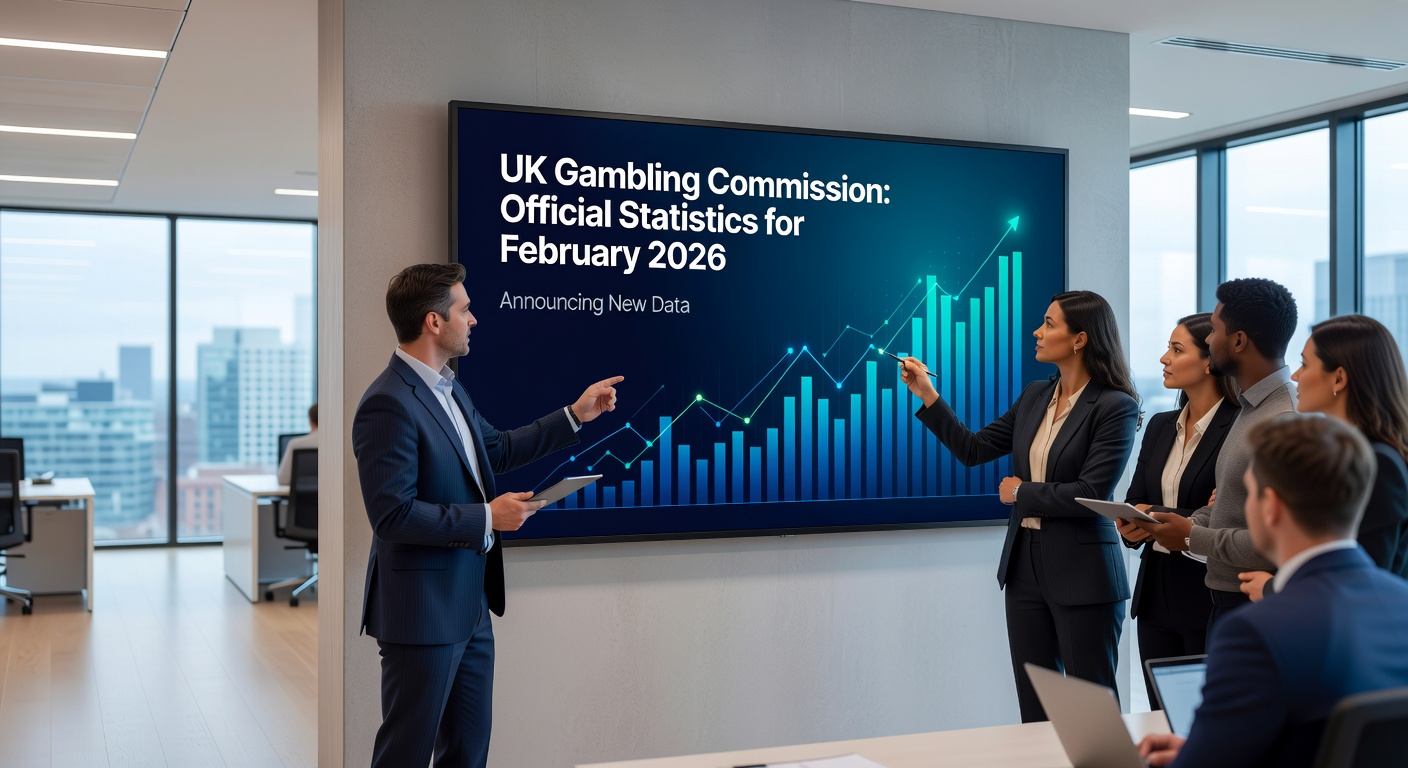 UK Gambling Commission: Official Statistics for February 2026

Announcing New Data